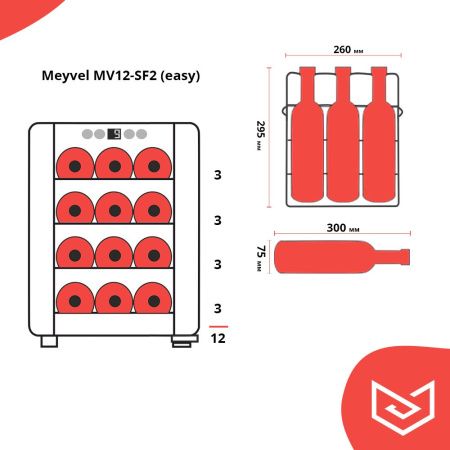 Meyvel MV12-SF2 (easy)

3

3

3

3

12

260 мм

295 мм

300 мм

75 мм