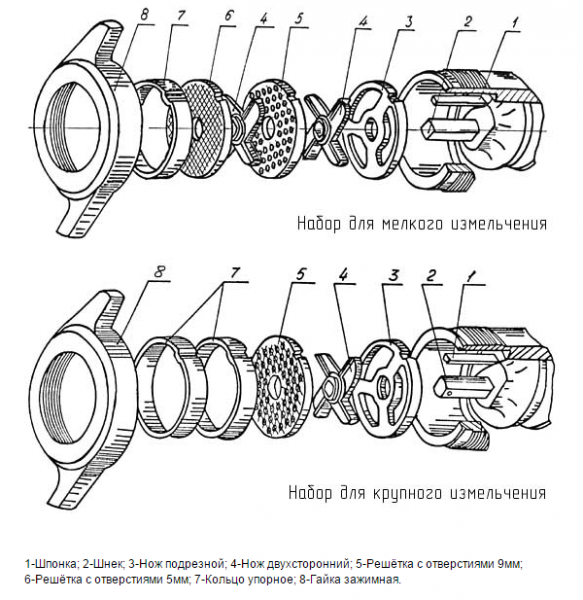 8 7 6 4 5 4 3 2 1

Набор для мелкого измельчения

8 7 5 4 3 2 1

Набор для крупного измельчения

1-Шпонка; 2-Шнек; 3-Нож подрезной; 4-Нож двухсторонний; 5-Решётка с отверстиями 9мм; 6-Решётка с отверстиями 5мм; 7-Кольцо упорное; 8-Гайка зажимная.