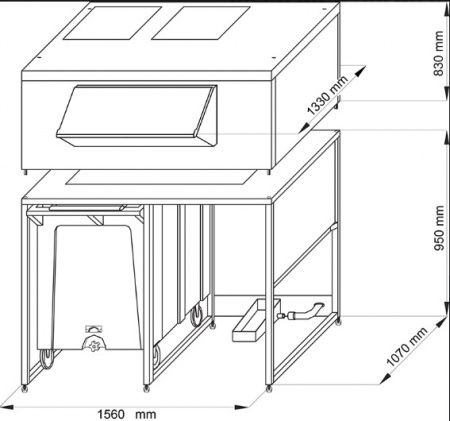 830 mm
1330 mm
950 mm
1070 mm
1560 mm