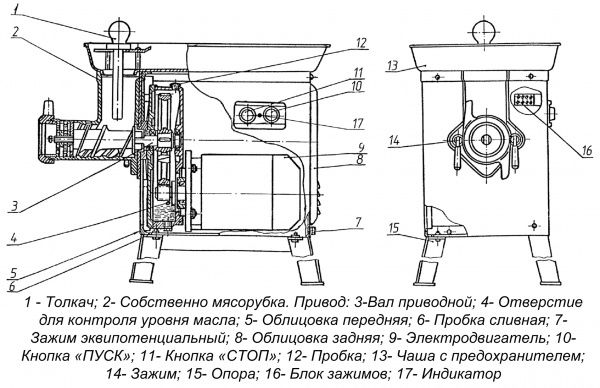 1
2
12
11
10
17
9
8
3
4
7
5
6
13
14
16
15

1 - Толкач; 2- Собственно мясорубка. Привод: 3-Вал приводной; 4- Отверстие для контроля уровня масла; 5- Облицовка передняя; 6- Пробка сливная; 7- Зажим эквипотенциальный; 8- Облицовка задняя; 9- Электродвигатель; 10- Кнопка «ПУСК»; 11- Кнопка «СТОП»; 12- Пробка; 13- Чаша с предохранителем; 14- Зажим; 15- Опора; 16- Блок зажимов; 17- Индикатор