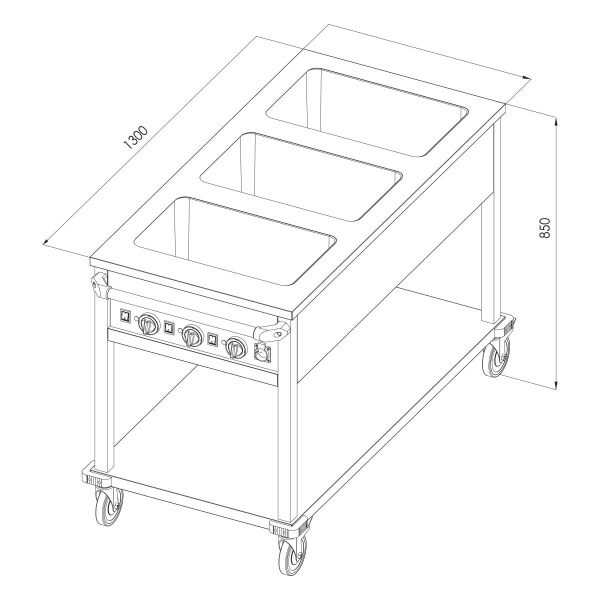 1300

850