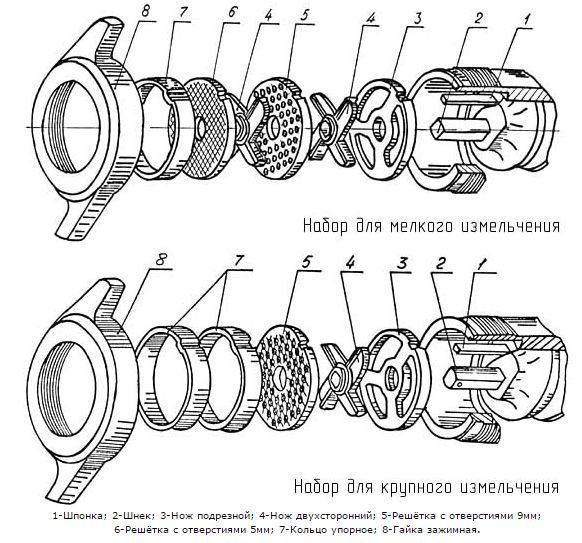 8 7 6 4 5 4 3 2 1

Набор для мелкого измельчения

8 7 5 4 3 2 1

Набор для крупного измельчения

1-Шпонка; 2-Шнек; 3-Нож подрезной; 4-Нож двухсторонний; 5-Решётка с отверстиями 9мм; 6-Решётка с отверстиями 5мм; 7-Кольцо упорное; 8-Гайка зажимная.