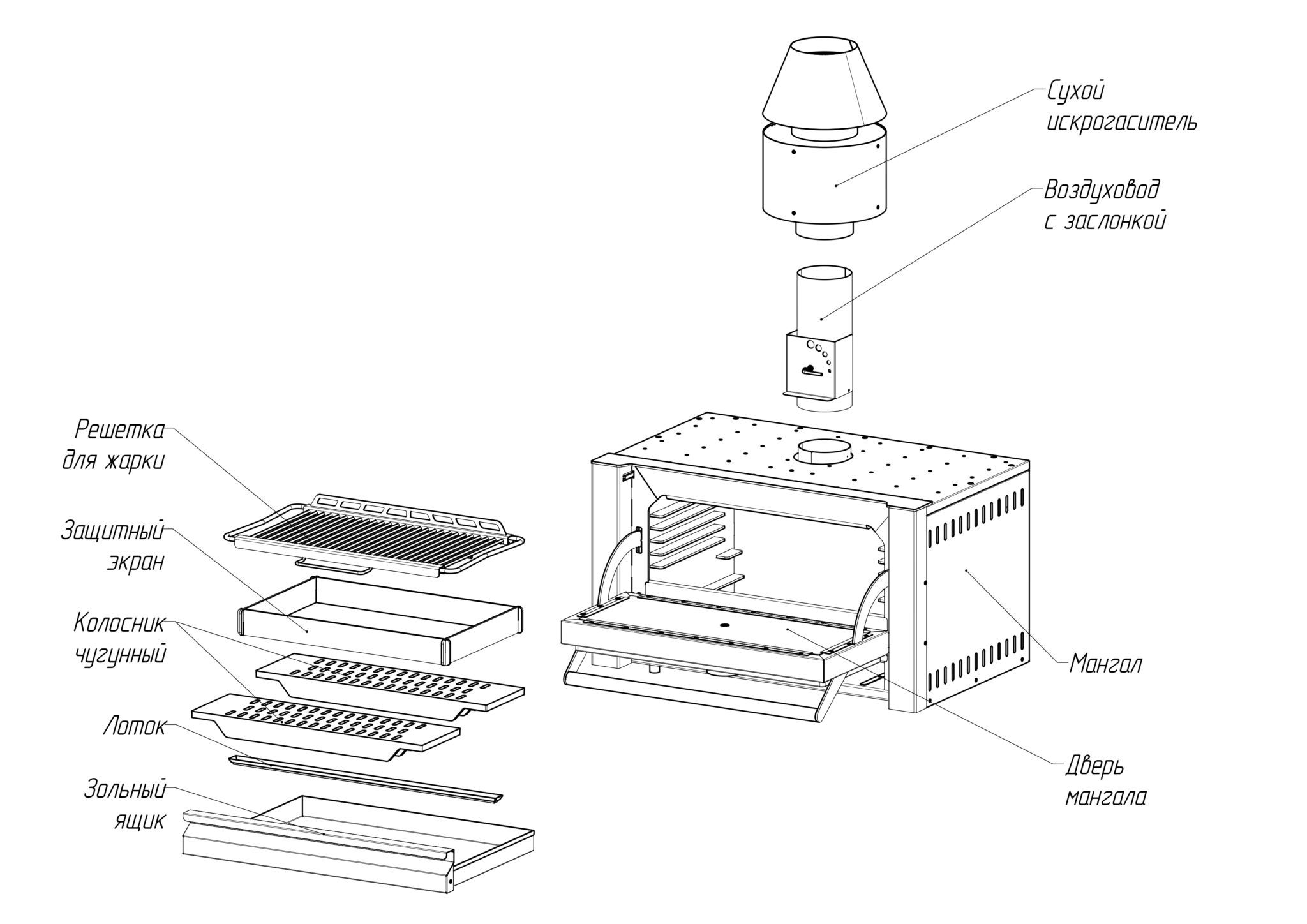 Сухой искрогаситель

Воздуховод с заслонкой

Решетка для жарки

Защитный экран

Колосник чугунный

Лоток

Зольный ящик

Мангал

Дверь мангала